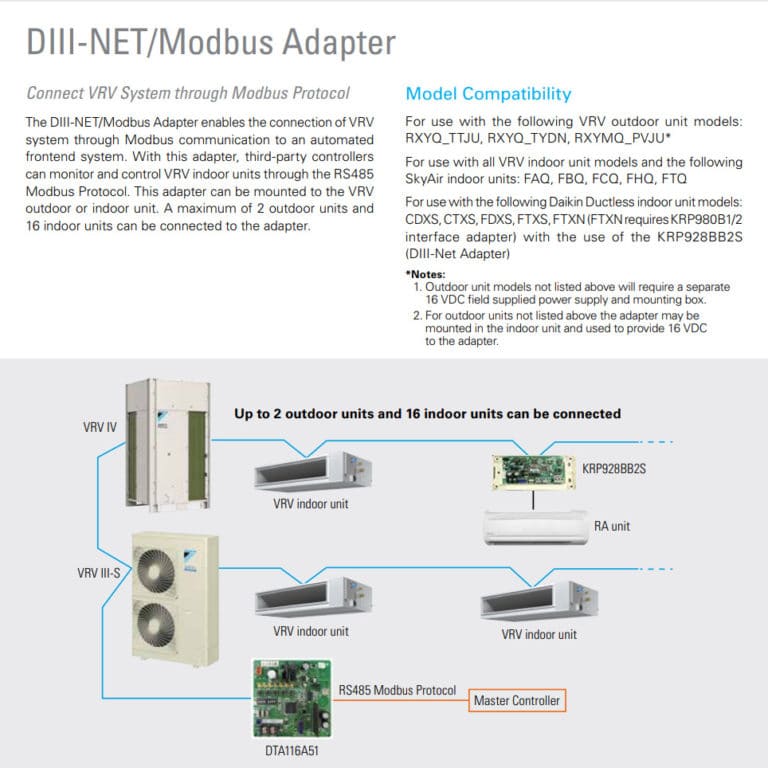 DIII-NET/Modbus Adapter

Connect VRV System through Modbus Protocol

The DIII-NET/Modbus Adapter enables the connection of VRV system through Modbus communication to an automated frontend system. With this adapter, third-party controllers can monitor and control VRV indoor units through the RS485 Modbus Protocol. This adapter can be mounted to the VRV outdoor or indoor unit. A maximum of 2 outdoor units and 16 indoor units can be connected to the adapter.

Model Compatibility

For use with the following VRV outdoor unit models: RXYQ_TTJU, RXYQ_TYDN, RXYMQ_PVJU*

For use with all VRV indoor unit models and the following SkyAir indoor units: FAQ, FBQ, FCQ, FHQ, FTQ

For use with the following Daikin Ductless indoor unit models: CDXS, CTXS, FDXS, FTXS, FTXN (FTXN requires KRP980B1/2 interface adapter) with the use of the KRP928BB2S (DIII-Net Adapter)

*Notes:
1. Outdoor unit models not listed above will require a separate 16 VDC field supplied power supply and mounting box.
2. For outdoor units not listed above the adapter may be mounted in the indoor unit and used to provide 16 VDC to the adapter.

Up to 2 outdoor units and 16 indoor units can be connected

VRV IV

VRV indoor unit

KRP928BB2S

RA unit

VRV III-S

VRV indoor unit

VRV indoor unit

RS485 Modbus Protocol

Master Controller

DTA116A51